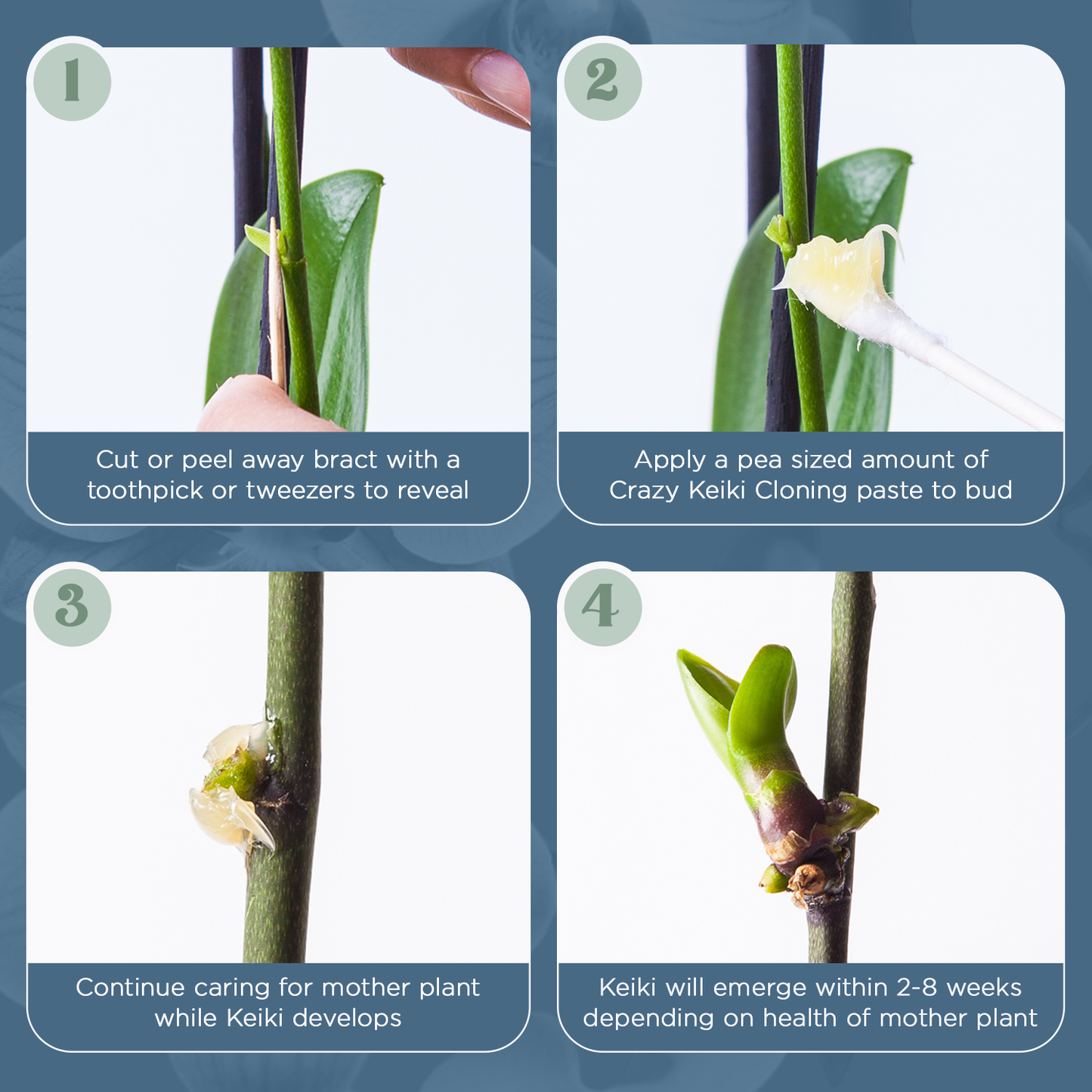 1

Cut or peel away bract with a toothpick or tweezers to reveal

2

Apply a pea sized amount of Crazy Keiki Cloning paste to bud

3

Continue caring for mother plant while Keiki develops

4

Keiki will emerge within 2-8 weeks depending on health of mother plant